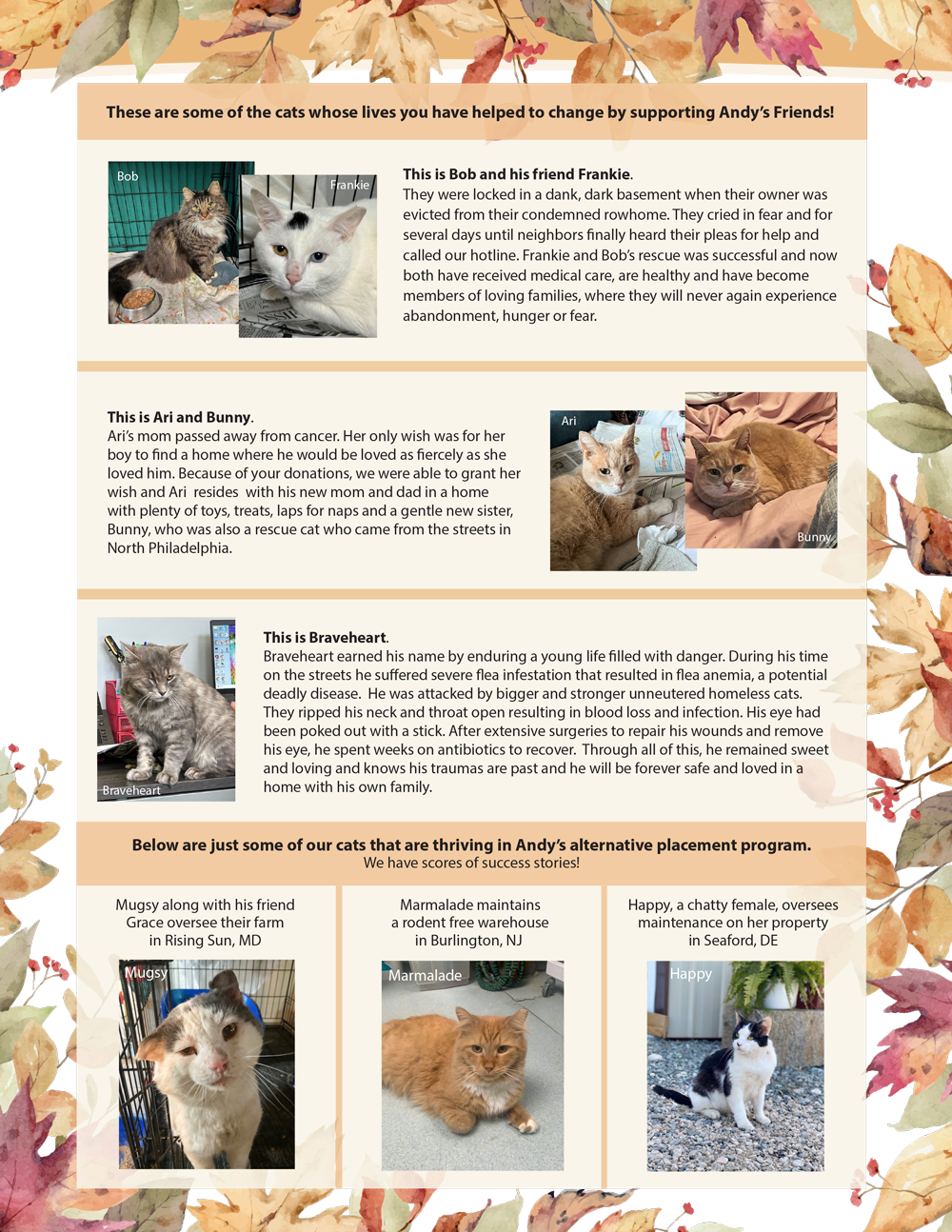 These are some of the cats whose lives you have helped to change by supporting Andy's Friends!

Bob

Frankie

This is Bob and his friend Frankie.
They were locked in a dank, dark basement when their owner was evicted from their condemned rowhome. They cried in fear and for several days until neighbors finally heard their pleas for help and called our hotline. Frankie and Bob's rescue was successful and now both have received medical care, are healthy and have become members of loving families, where they will never again experience abandonment, hunger or fear.

This is Ari and Bunny.
Ari's mom passed away from cancer. Her only wish was for her boy to find a home where he would be loved as fiercely as she loved him. Because of your donations, we were able to grant her wish and Ari resides with his new mom and dad in a home with plenty of toys, treats, laps for naps and a gentle new sister, Bunny, who was also a rescue cat who came from the streets in North Philadelphia.

Ari

Bunny

Braveheart

This is Braveheart.
Braveheart earned his name by enduring a young life filled with danger. During his time on the streets he suffered severe flea infestation that resulted in flea anemia, a potential deadly disease. He was attacked by bigger and stronger unneutered homeless cats. They ripped his neck and throat open resulting in blood loss and infection. His eye had been poked out with a stick. After extensive surgeries to repair his wounds and remove his eye, he spent weeks on antibiotics to recover. Through all of this, he remained sweet and loving and knows his traumas are past and he will be forever safe and loved in a home with his own family.

Below are just some of our cats that are thriving in Andy's alternative placement program.
We have scores of success stories!

Mugsy along with his friend Grace oversee their farm in Rising Sun, MD

Mugsy

Marmalade maintains a rodent free warehouse in Burlington, NJ

Marmalade

Happy, a chatty female, oversees maintenance on her property in Seaford, DE

Happy